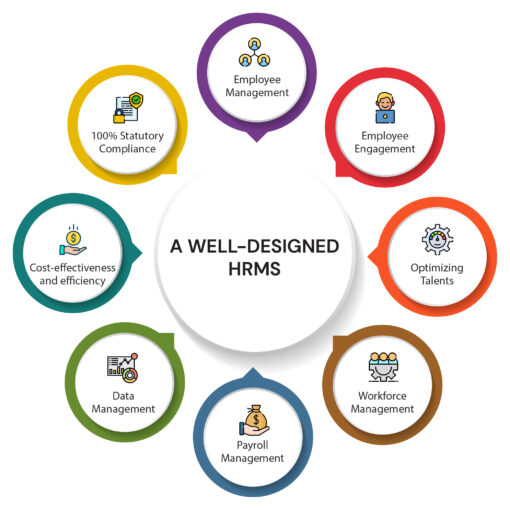 A WELL-DESIGNED HRMS

Employee Management

Employee Engagement

Optimizing Talents

Workforce Management

Payroll Management

Data Management

Cost-effectiveness and efficiency

100% Statutory Compliance